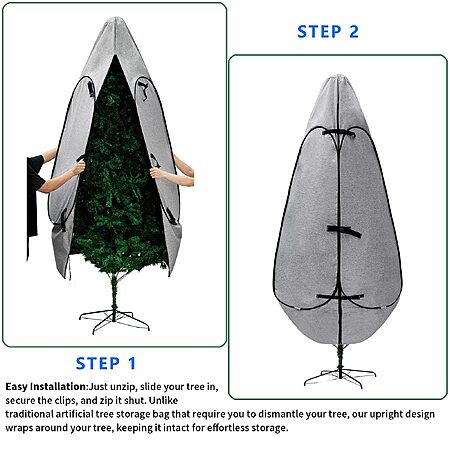 STEP 2

STEP 1

Easy Installation:Just unzip, slide your tree in, secure the clips, and zip it shut. Unlike traditional artificial tree storage bag that require you to dismantle your tree, our upright design wraps around your tree, keeping it intact for effortless storage.