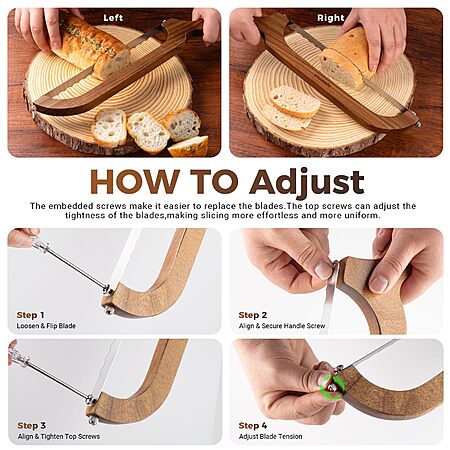 Left

Right

HOW TO Adjust

The embedded screws make it easier to replace the blades.The top screws can adjust the tightness of the blades,making slicing more effortless and more uniform.

Step 1
Loosen & Flip Blade

Step 2
Align & Secure Handle Screw

Step 3
Align & Tighten Top Screws

Step 4
Adjust Blade Tension