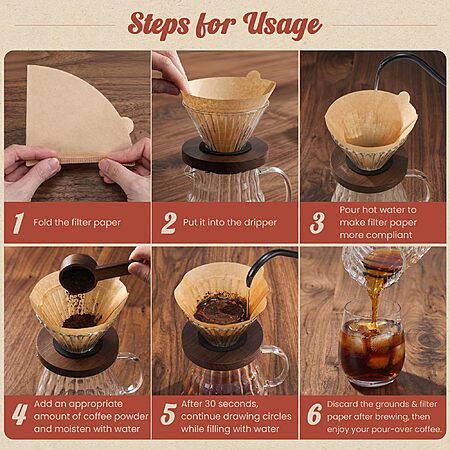 Steps for Usage

1 Fold the filter paper

2 Put it into the dripper

3 Pour hot water to make filter paper more compliant

4 Add an appropriate amount of coffee powder and moisten with water

5 After 30 seconds, continue drawing circles while filling with water

6 Discard the grounds & filter paper after brewing, then enjoy your pour-over coffee.