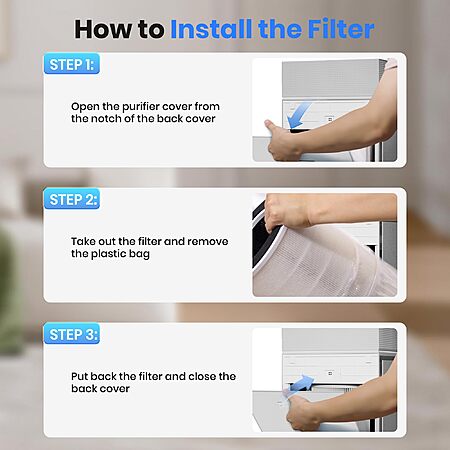 How to Install the Filter

STEP 1:

Open the purifier cover from the notch of the back cover

STEP 2:

Take out the filter and remove the plastic bag

STEP 3:

Put back the filter and close the back cover