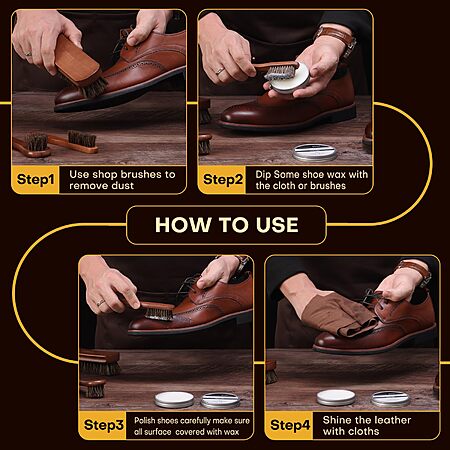 Step1 Use shop brushes to remove dust

Step2 Dip Some shoe wax with the cloth or brushes

HOW TO USE

Step3 Polish shoes carefully make sure all surface covered with wax

Step4 Shine the leather with cloths