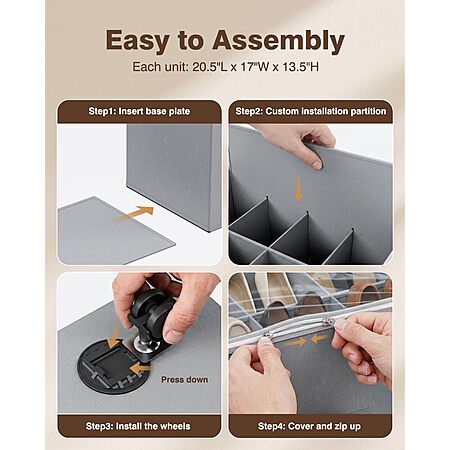 Easy to Assembly

Each unit: 20.5"L x 17"W x 13.5"H

Step1: Insert base plate

Step2: Custom installation partition

Press down

Step3: Install the wheels

Step4: Cover and zip up