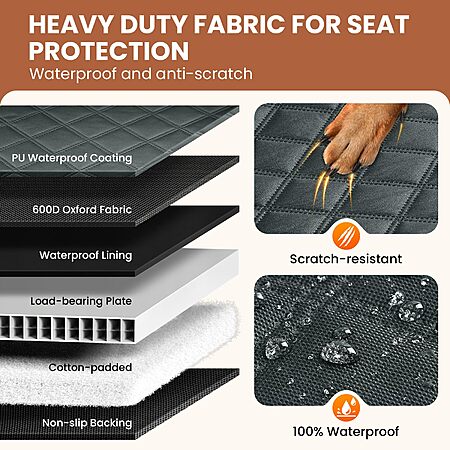 HEAVY DUTY FABRIC FOR SEAT PROTECTION
Waterproof and anti-scratch

PU Waterproof Coating

600D Oxford Fabric

Waterproof Lining

Load-bearing Plate

Cotton-padded

Non-slip Backing

Scratch-resistant

100% Waterproof