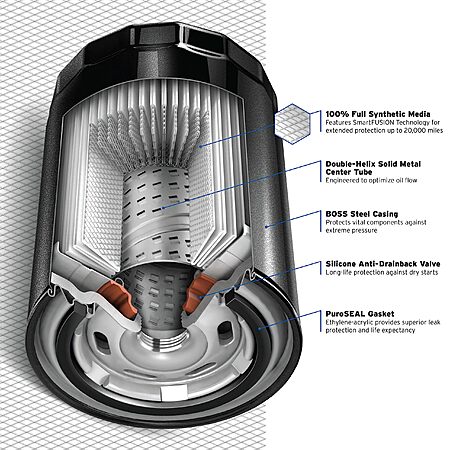 100% Full Synthetic Media
Features SmartFUSION Technology for extended protection up to 20,000 miles

Double-Helix Solid Metal Center Tube
Engineered to optimize oil flow

BOSS Steel Casing
Protects vital components against extreme pressure

Silicone Anti-Drainback Valve
Long life protection against dry starts

PuroSEAL Gasket
Ethylene-acrylic provides superior leak protection and life expectancy