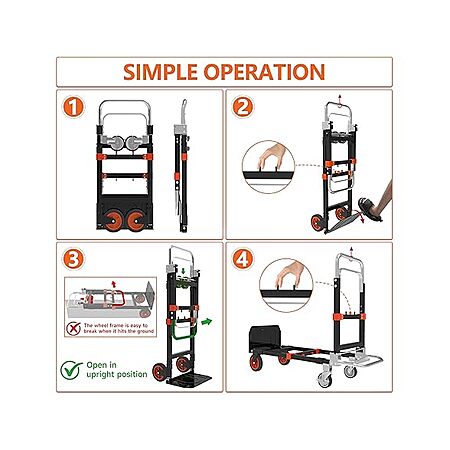 SIMPLE OPERATION

1

2

3

The wheel frame is easy to break when it hits the ground

Open in upright position

4