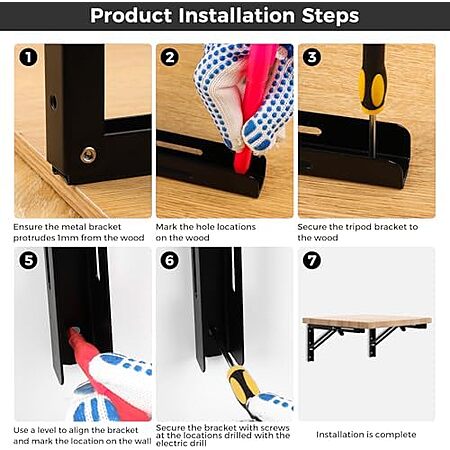 Product Installation Steps

1

Ensure the metal bracket protrudes 1mm from the wood

2

Mark the hole locations on the wood

3

Secure the tripod bracket to the wood

5

Use a level to align the bracket and mark the location on the wall

6

Secure the bracket with screws at the locations drilled with the electric drill

7

Installation is complete