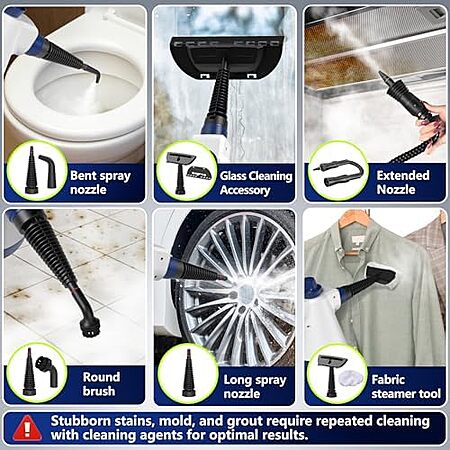 Bent spray nozzle

Glass Cleaning Accessory

Extended Nozzle

Round brush

Long spray nozzle

Fabric steamer tool

Stubborn stains, mold, and grout require repeated cleaning with cleaning agents for optimal results.