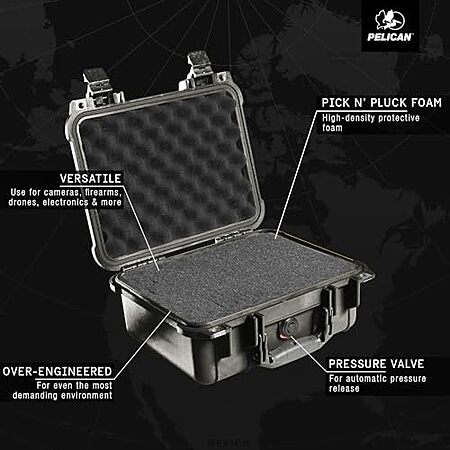 PELICAN

PICK N' PLUCK FOAM
High-density protective foam

VERSATILE
Use for cameras, firearms, drones, electronics & more

OVER-ENGINEERED
For even the most demanding environment

PRESSURE VALVE
For automatic pressure release