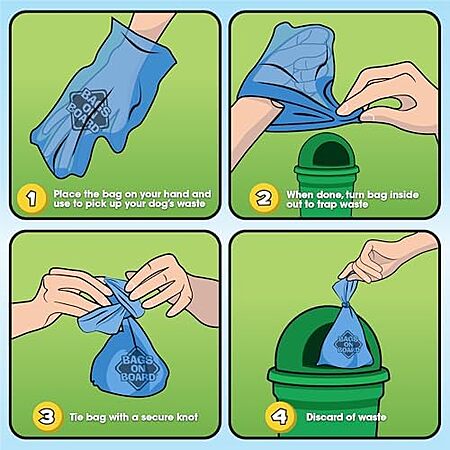 BAGS ON BOARD

1 Place the bag on your hand and use to pick up your dog's waste

2 When done, turn bag inside out to trap waste

BAGS ON BOARD

3 Tie bag with a secure knot

BAGS ON BOARD

4 Discard of waste