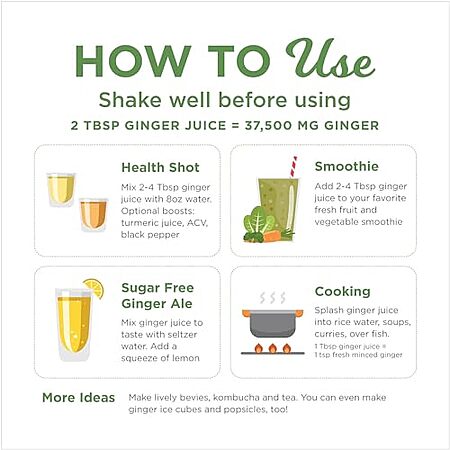 HOW TO Use

Shake well before using

2 TBSP GINGER JUICE = 37,500 MG GINGER

Health Shot

Mix 2-4 Tbsp ginger juice with 8oz water. Optional boosts: turmeric juice, ACV, black pepper

Smoothie

Add 2-4 Tbsp ginger juice to your favorite fresh fruit and vegetable smoothie

Sugar Free Ginger Ale

Mix ginger juice to taste with seltzer water. Add a squeeze of lemon

Cooking

Splash ginger juice into rice water, soups, curries, over fish.

1 Tbsp ginger juice = 1 tsp fresh minced ginger

More Ideas

Make lively bevies, kombucha and tea. You can even make ginger ice cubes and popsicles, too!