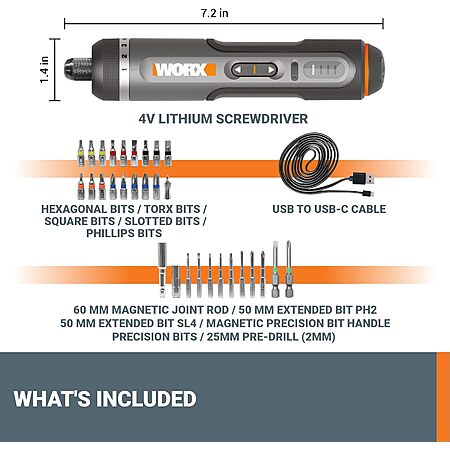 7.2 in

1.4 in

1 2 3

WORX

4V LITHIUM SCREWDRIVER

HEXAGONAL BITS / TORX BITS / SQUARE BITS / SLOTTED BITS / PHILLIPS BITS

USB TO USB-C CABLE

60 MM MAGNETIC JOINT ROD / 50 MM EXTENDED BIT PH2
50 MM EXTENDED BIT SL4 / MAGNETIC PRECISION BIT HANDLE
PRECISION BITS / 25MM PRE-DRILL (2MM)

WHAT'S INCLUDED