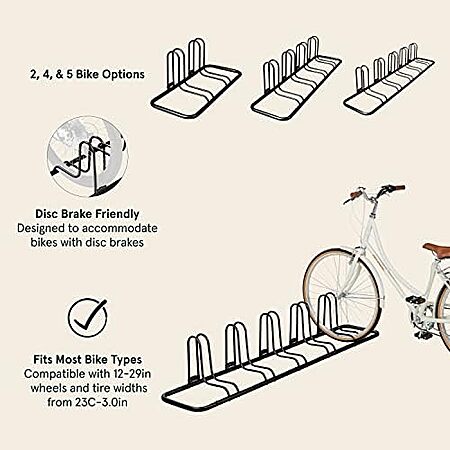 2, 4, & 5 Bike Options

Disc Brake Friendly
Designed to accommodate bikes with disc brakes

Fits Most Bike Types
Compatible with 12-29in wheels and tire widths from 23C-3.0in