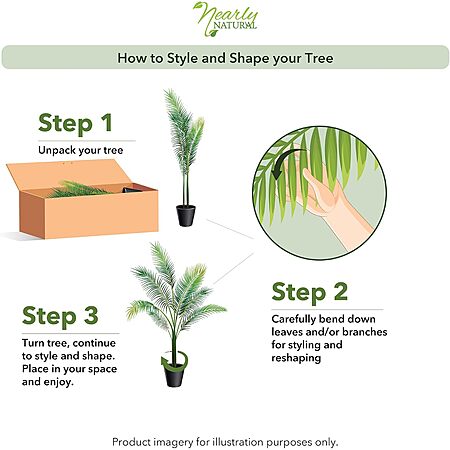 Nearly NATURAL

How to Style and Shape your Tree

Step 1

Unpack your tree

Step 2

Carefully bend down leaves and/or branches for styling and reshaping

Step 3

Turn tree, continue to style and shape. Place in your space and enjoy.

Product imagery for illustration purposes only.