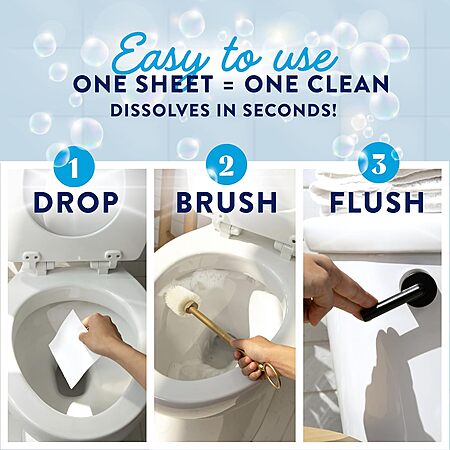 Easy to use
ONE SHEET = ONE CLEAN
DISSOLVES IN SECONDS!

1
DROP

2
BRUSH

3
FLUSH