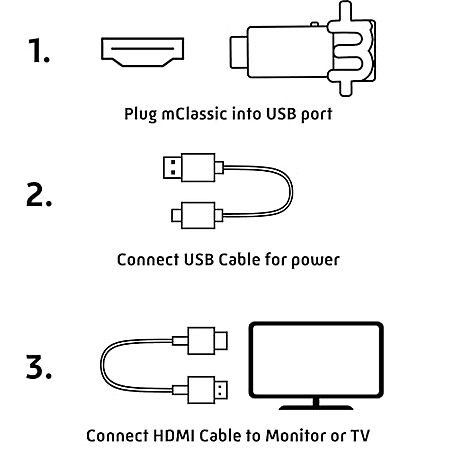 1.

Plug mClassic into USB port

2.

Connect USB Cable for power

3.

Connect HDMI Cable to Monitor or TV