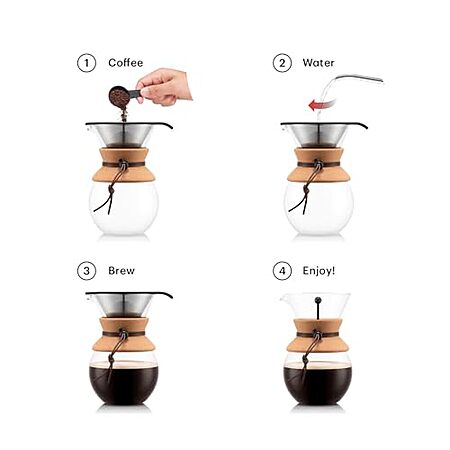 1 Coffee

2 Water

3 Brew

4 Enjoy!