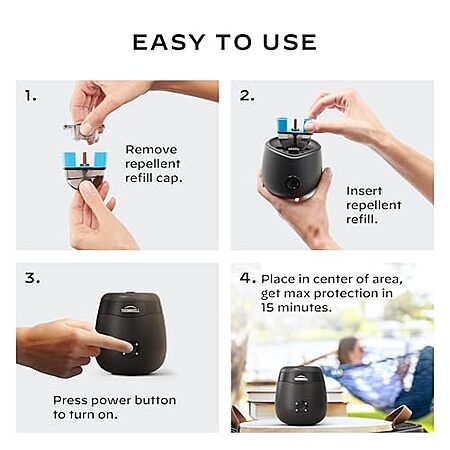 EASY TO USE

1.

Remove repellent refill cap.

2.

Insert repellent refill.

3.

Press power button to turn on.

4. Place in center of area, get max protection in 15 minutes.