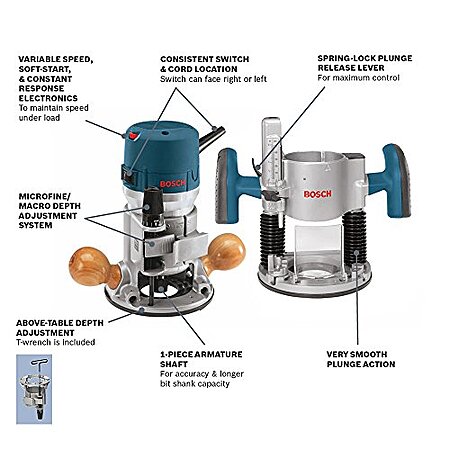 VARIABLE SPEED, SOFT-START, & CONSTANT RESPONSE ELECTRONICS
To maintain speed under load

CONSISTENT SWITCH & CORD LOCATION
Switch can face right or left

SPRING-LOCK PLUNGE RELEASE LEVER
For maximum control

BOSCH

BOSCH

MICROFINE/ MACRO DEPTH ADJUSTMENT SYSTEM

ABOVE-TABLE DEPTH ADJUSTMENT
T-wrench is included

1-PIECE ARMATURE SHAFT
For accuracy & longer bit shank capacity

VERY SMOOTH PLUNGE ACTION