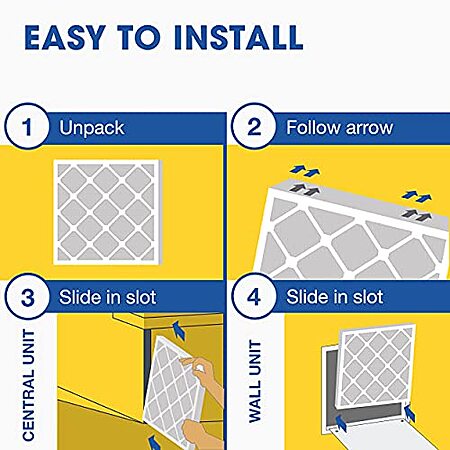 EASY TO INSTALL

1 Unpack

2 Follow arrow

3 Slide in slot

CENTRAL UNIT

4 Slide in slot

WALL UNIT