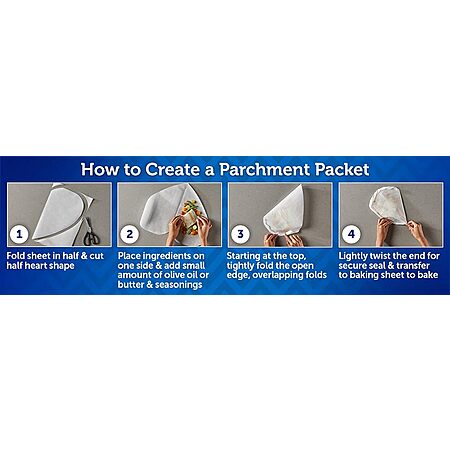 How to Create a Parchment Packet

1

Fold sheet in half & cut half heart shape

2

Place ingredients on one side & add small amount of olive oil or butter & seasonings

3

Starting at the top, tightly fold the open edge, overlapping folds

4

Lightly twist the end for secure seal & transfer to baking sheet to bake