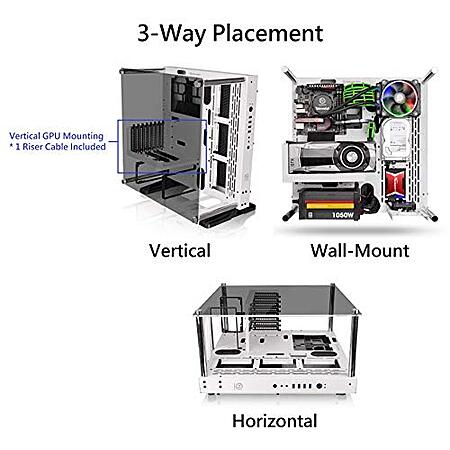 3-Way Placement

Vertical GPU Mounting
* 1 Riser Cable Included

1050W

Vertical

Wall-Mount

Horizontal