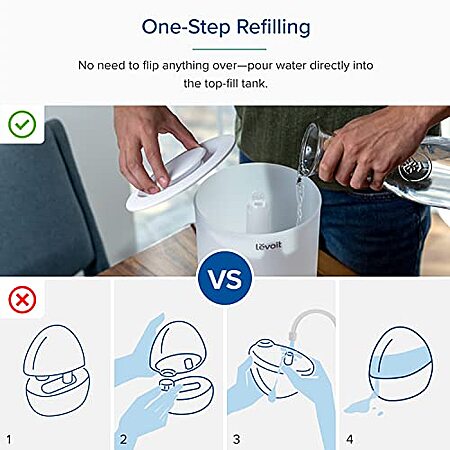 One-Step Refilling

No need to flip anything over—pour water directly into the top-fill tank.

levoit

VS

1

2

3

4