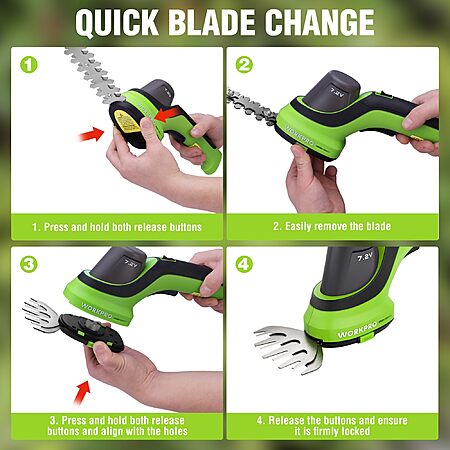 QUICK BLADE CHANGE

1

7.2V

1. Press and hold both release buttons

2

7.2V

WORKPRO

2. Easily remove the blade

3

7.2V

WORKPRO

3. Press and hold both release buttons and align with the holes

4

7.2V

WORKPRO

4. Release the buttons and ensure it is firmly locked