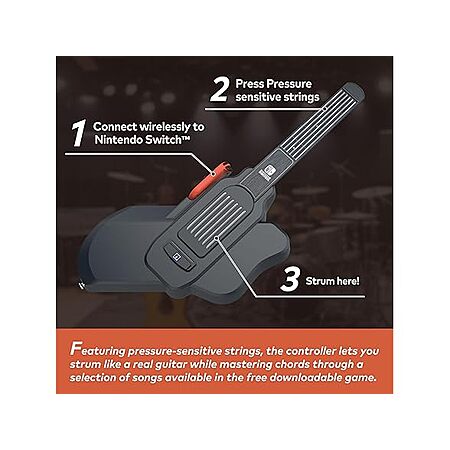 2 Press Pressure sensitive strings

1 Connect wirelessly to Nintendo Switch™

3 Strum here!

Featuring pressure-sensitive strings, the controller lets you strum like a real guitar while mastering chords through a selection of songs available in the free downloadable game.