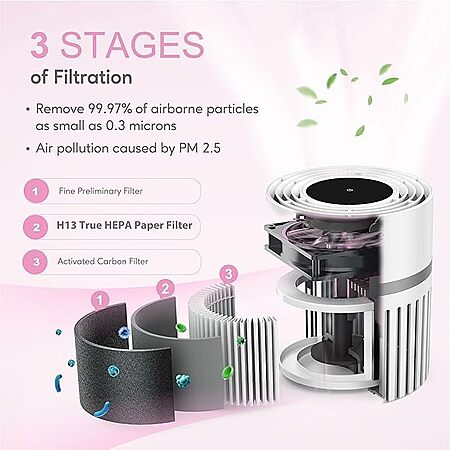 3 STAGES
of Filtration

• Remove 99.97% of airborne particles as small as 0.3 microns

• Air pollution caused by PM 2.5

1 Fine Preliminary Filter

2 H13 True HEPA Paper Filter

3 Activated Carbon Filter

1

2

3