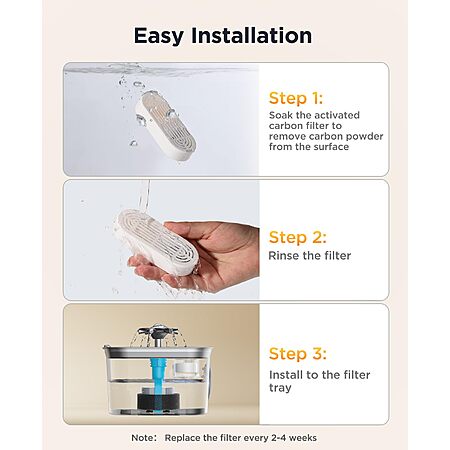 Easy Installation

Step 1:
Soak the activated carbon filter to remove carbon powder from the surface

Step 2:
Rinse the filter

Step 3:
Install to the filter tray

Note: Replace the filter every 2-4 weeks