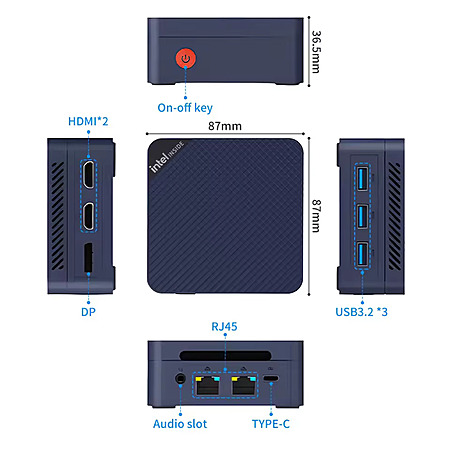 36.5mm

On-off key

HDMI*2

87mm

intel INSIDE

87mm

DP

USB3.2 *3

RJ45

Audio slot

TYPE-C