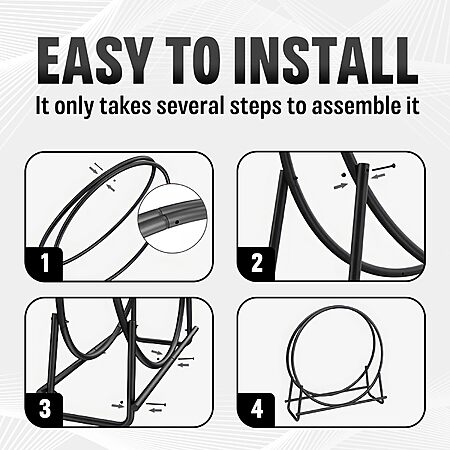 EASY TO INSTALL
It only takes several steps to assemble it

1

2

3

4