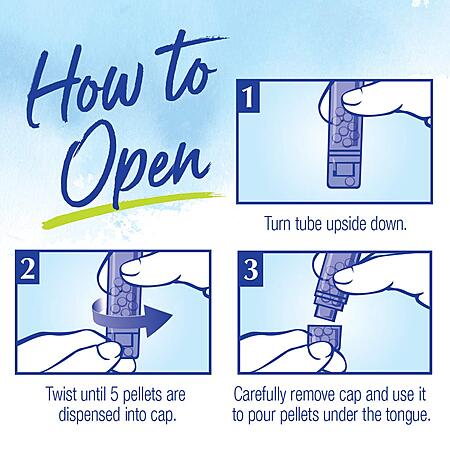 How to Open

1

Turn tube upside down.

2

Twist until 5 pellets are dispensed into cap.

3

Carefully remove cap and use it to pour pellets under the tongue.