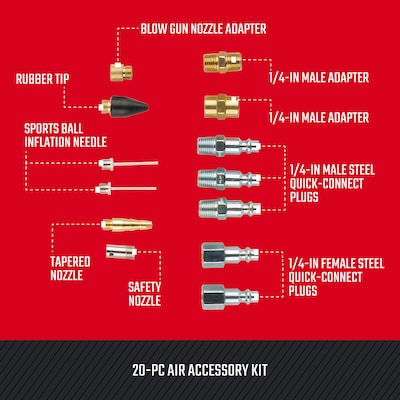 BLOW GUN NOZZLE ADAPTER

RUBBER TIP

1/4-IN MALE ADAPTER

1/4-IN MALE ADAPTER

SPORTS BALL INFLATION NEEDLE

1/4-IN MALE STEEL QUICK-CONNECT PLUGS

TAPERED NOZZLE

SAFETY NOZZLE

1/4-IN FEMALE STEEL QUICK-CONNECT PLUGS

20-PC AIR ACCESSORY KIT