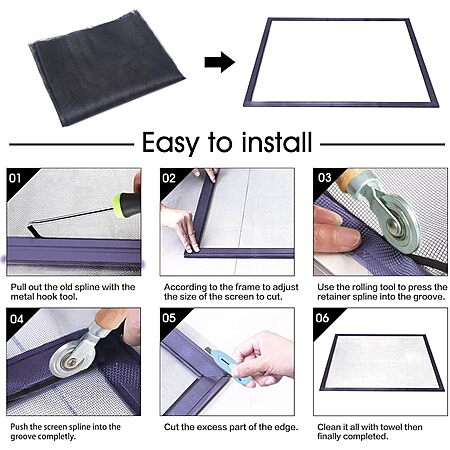 Easy to install

01

Pull out the old spline with the metal hook tool.

02

According to the frame to adjust the size of the screen to cut.

03

Use the rolling tool to press the retainer spline into the groove.

04

Push the screen spline into the groove completly.

05

Cut the excess part of the edge.

06

Clean it all with towel then finally completed.