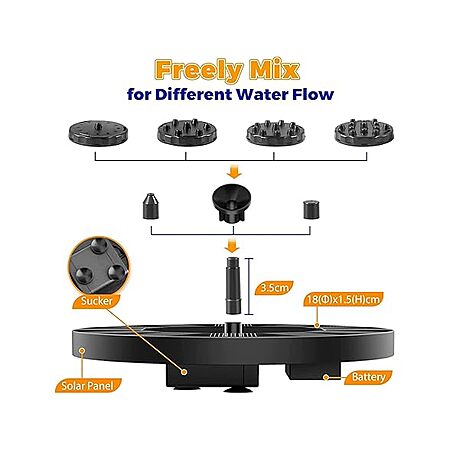 Freely Mix
for Different Water Flow

Sucker

3.5cm

18(Φ)x1.5(H)cm

Solar Panel

Battery