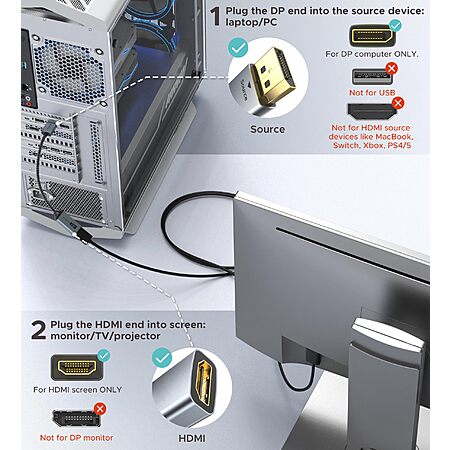 1 Plug the DP end into the source device: laptop/PC

Source

For DP computer ONLY.

Not for USB

Not for HDMI source devices like MacBook, Switch, Xbox, PS4/5

2 Plug the HDMI end into screen: monitor/TV/projector

For HDMI screen ONLY

Not for DP monitor

HDMI