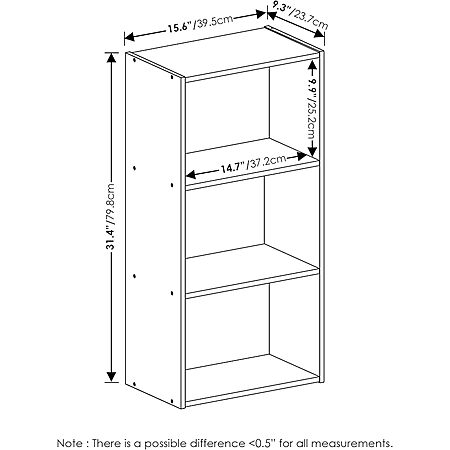 15.6"/39.5cm

9.3"/23.7cm

9.9"/25.2cm

14.7"/37.2cm

31.4"/79.8cm

Note : There is a possible difference <0.5" for all measurements.