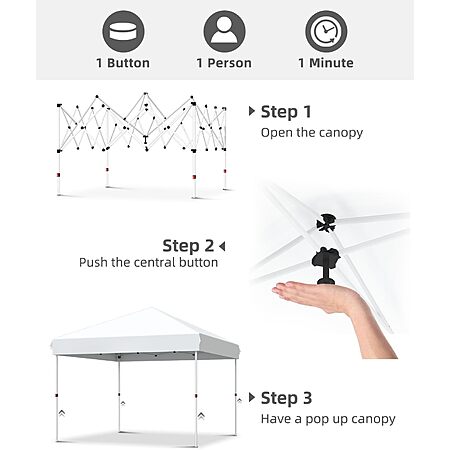 1 Button
1 Person
1 Minute

Step 1
Open the canopy

Step 2
Push the central button

Step 3
Have a pop up canopy