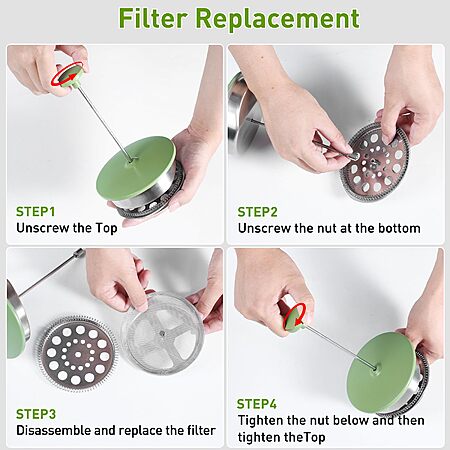 Filter Replacement

STEP1
Unscrew the Top

STEP2
Unscrew the nut at the bottom

STEP3
Disassemble and replace the filter

STEP4
Tighten the nut below and then tighten theTop