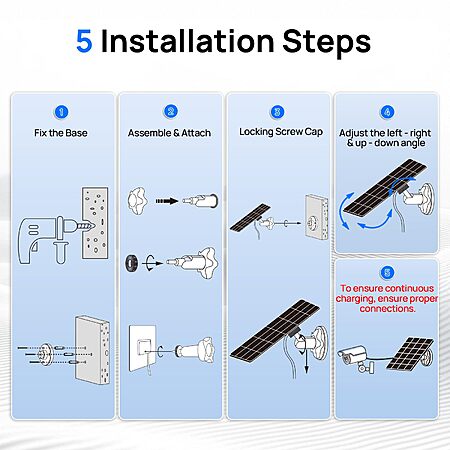 5 Installation Steps

1

Fix the Base

2

Assemble & Attach

3

Locking Screw Cap

4

Adjust the left - right & up - down angle

5

To ensure continuous charging, ensure proper connections.