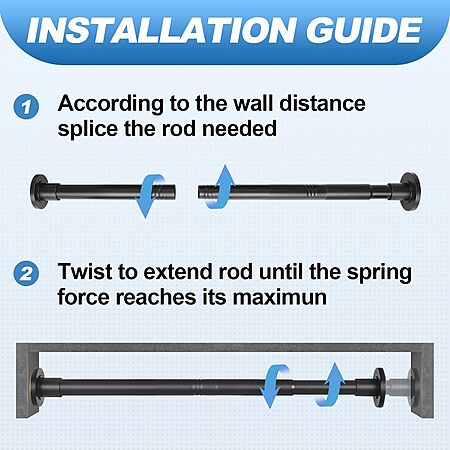 INSTALLATION GUIDE

1 According to the wall distance splice the rod needed

2 Twist to extend rod until the spring force reaches its maximun