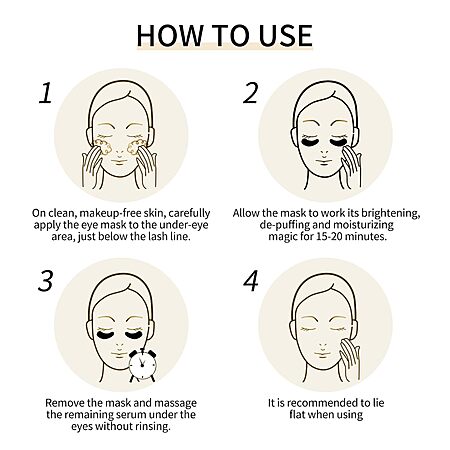 HOW TO USE

1

On clean, makeup-free skin, carefully apply the eye mask to the under-eye area, just below the lash line.

2

Allow the mask to work its brightening, de-puffing and moisturizing magic for 15-20 minutes.

3

Remove the mask and massage the remaining serum under the eyes without rinsing.

4

It is recommended to lie flat when using