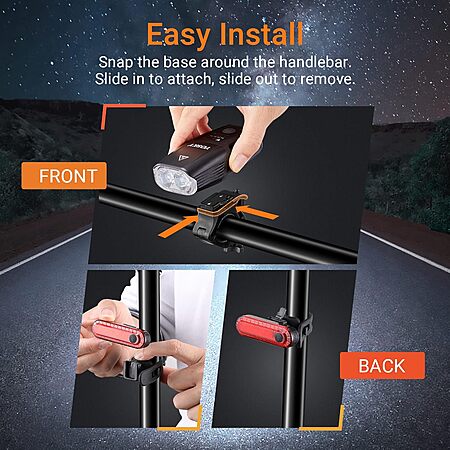 Easy Install
Snap the base around the handlebar.
Slide in to attach, slide out to remove.

FRONT

BACK