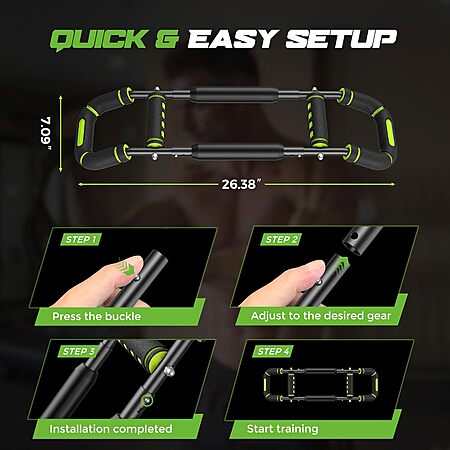 QUICK & EASY SETUP

7.09"

26.38"

STEP 1

Press the buckle

STEP 2

Adjust to the desired gear

STEP 3

Installation completed

STEP 4

Start training