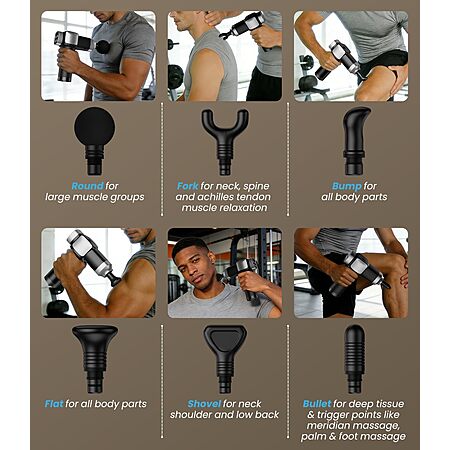 Round for large muscle groups

Fork for neck, spine and achilles tendon muscle relaxation

Bump for all body parts

Flat for all body parts

Shovel for neck shoulder and low back

Bullet for deep tissue & trigger points like meridian massage, palm & foot massage