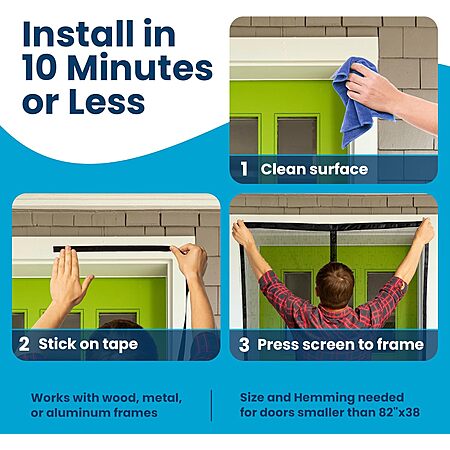 Install in 10 Minutes or Less

1 Clean surface

2 Stick on tape

3 Press screen to frame

Works with wood, metal, or aluminum frames

Size and Hemming needed for doors smaller than 82"x38