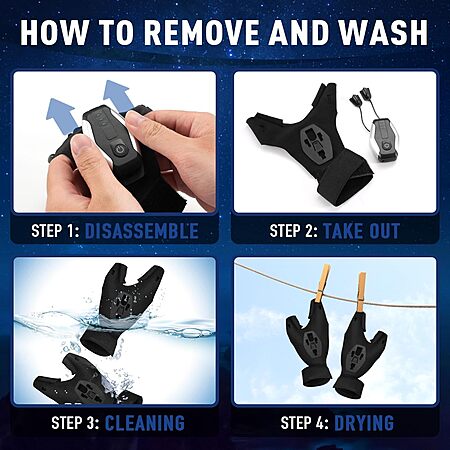 HOW TO REMOVE AND WASH

STEP 1: DISASSEMBLE

STEP 2: TAKE OUT

STEP 3: CLEANING

STEP 4: DRYING