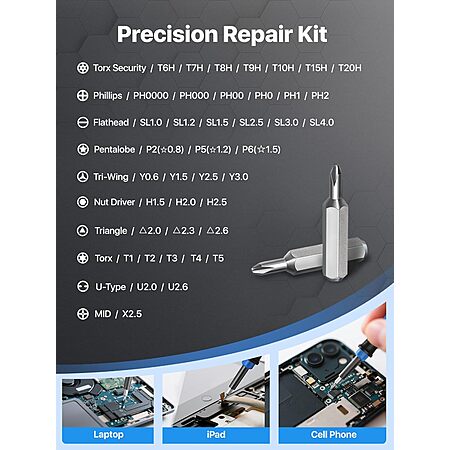 Precision Repair Kit

Torx Security / T6H / T7H / T8H / T9H / T10H / T15H / T20H

Phillips / PH0000 / PH000 / PH00 / PH0 / PH1 / PH2

Flathead / SL1.0 / SL1.2 / SL1.5 / SL2.5 / SL3.0 / SL4.0

Pentalobe / P2(☆0.8) / P5(☆1.2) / P6(☆1.5)

Tri-Wing / Y0.6 / Y1.5 / Y2.5 / Y3.0

Nut Driver / H1.5 / H2.0 / H2.5

Triangle / △2.0 / △2.3 / △2.6

Torx / T1 / T2 / T3 / T4 / T5

U-Type / U2.0 / U2.6

MID / X2.5

Laptop

iPad

Cell Phone