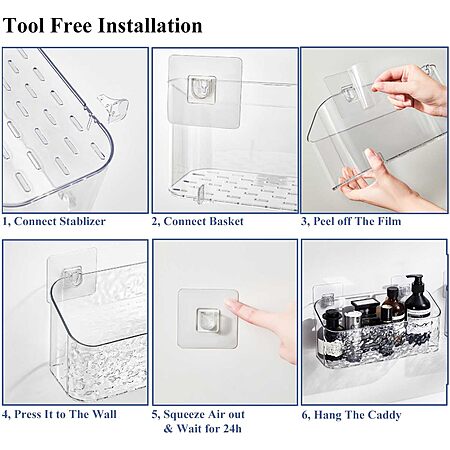 Tool Free Installation

1, Connect Stablizer

2, Connect Basket

3, Peel off The Film

4, Press It to The Wall

5, Squeeze Air out & Wait for 24h

6, Hang The Caddy